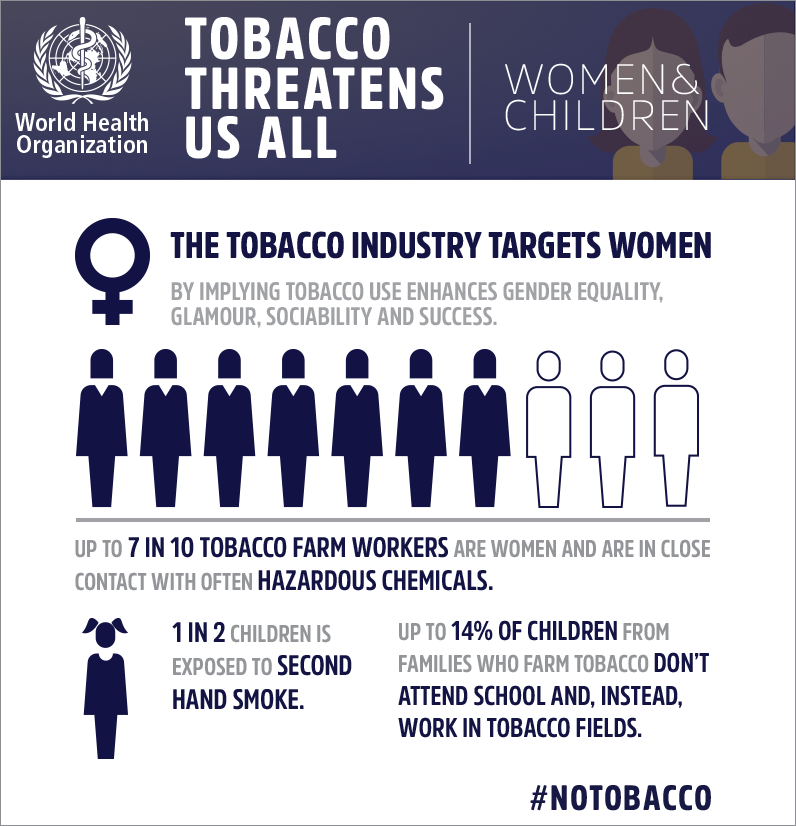 World Health Organization

TOBACCO THREATENS US ALL

WOMEN& CHILDREN

THE TOBACCO INDUSTRY TARGETS WOMEN

BY IMPLYING TOBACCO USE ENHANCES GENDER EQUALITY, GLAMOUR, SOCIABILITY AND SUCCESS.

UP TO 7 IN 10 TOBACCO FARM WORKERS ARE WOMEN AND ARE IN CLOSE CONTACT WITH OFTEN HAZARDOUS CHEMICALS.

1 IN 2 CHILDREN IS EXPOSED TO SECOND HAND SMOKE.

UP TO 14% OF CHILDREN FROM FAMILIES WHO FARM TOBACCO DON'T ATTEND SCHOOL AND, INSTEAD, WORK IN TOBACCO FIELDS.

#NOTOBACCO